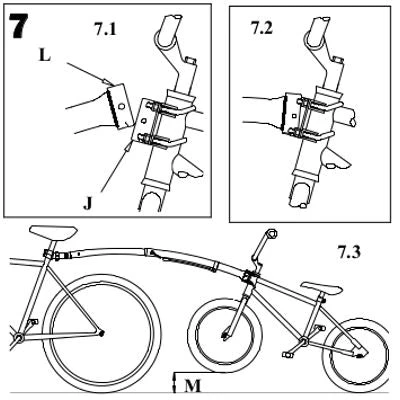 7
7.1
L
J
7.2
7.3
M